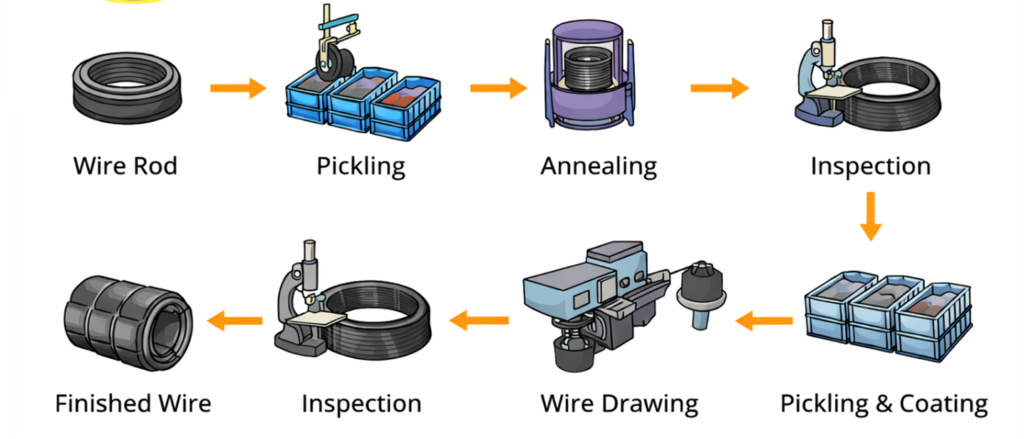 Wire Rod
Pickling
Annealing
Inspection
Pickling & Coating
Wire Drawing
Inspection
Finished Wire